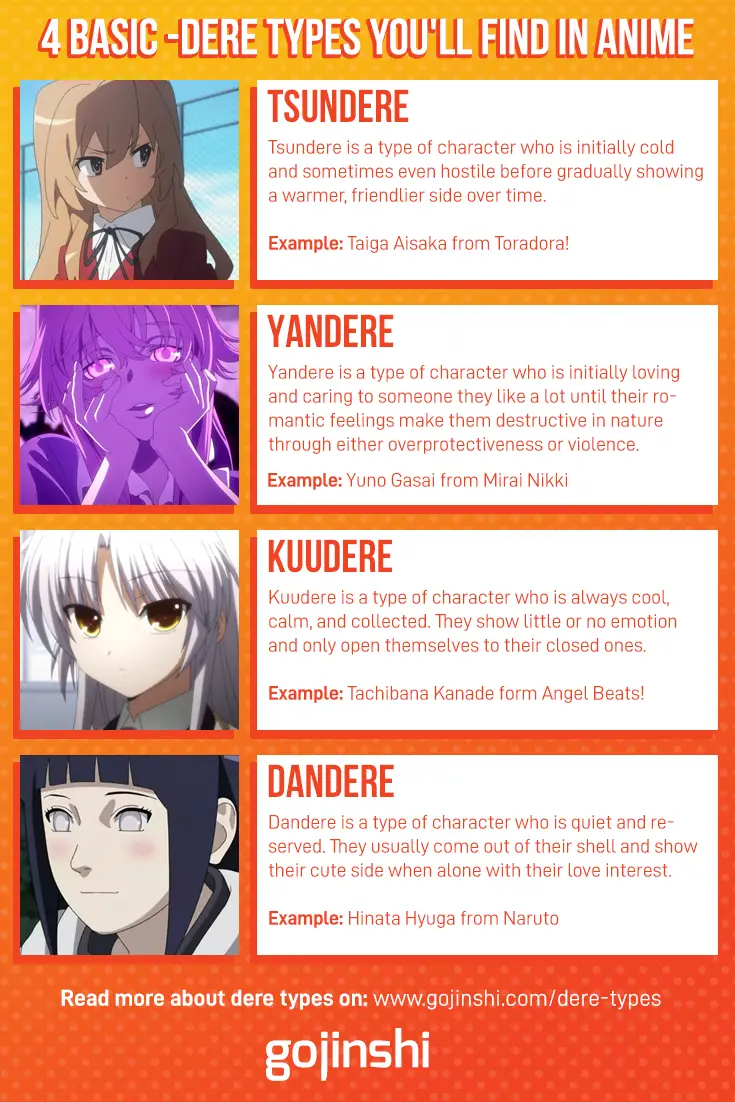 4 BASIC -DERE TYPES YOU'LL FIND IN ANIME

TSUNDERE

Tsundere is a type of character who is initially cold and sometimes even hostile before gradually showing a warmer, friendlier side over time.

Example: Taiga Aisaka from Toradora!

YANDERE

Yandere is a type of character who is initially loving and caring to someone they like a lot until their romantic feelings make them destructive in nature through either overprotectiveness or violence.

Example: Yuno Gasai from Mirai Nikki

KUUDERE

Kuudere is a type of character who is always cool, calm, and collected. They show little or no emotion and only open themselves to their closed ones.

Example: Tachibana Kanade form Angel Beats!

DANDERE

Dandere is a type of character who is quiet and reserved. They usually come out of their shell and show their cute side when alone with their love interest.

Example: Hinata Hyuga from Naruto

Read more about dere types on: www.gojinshi.com/dere-types

gojinshi